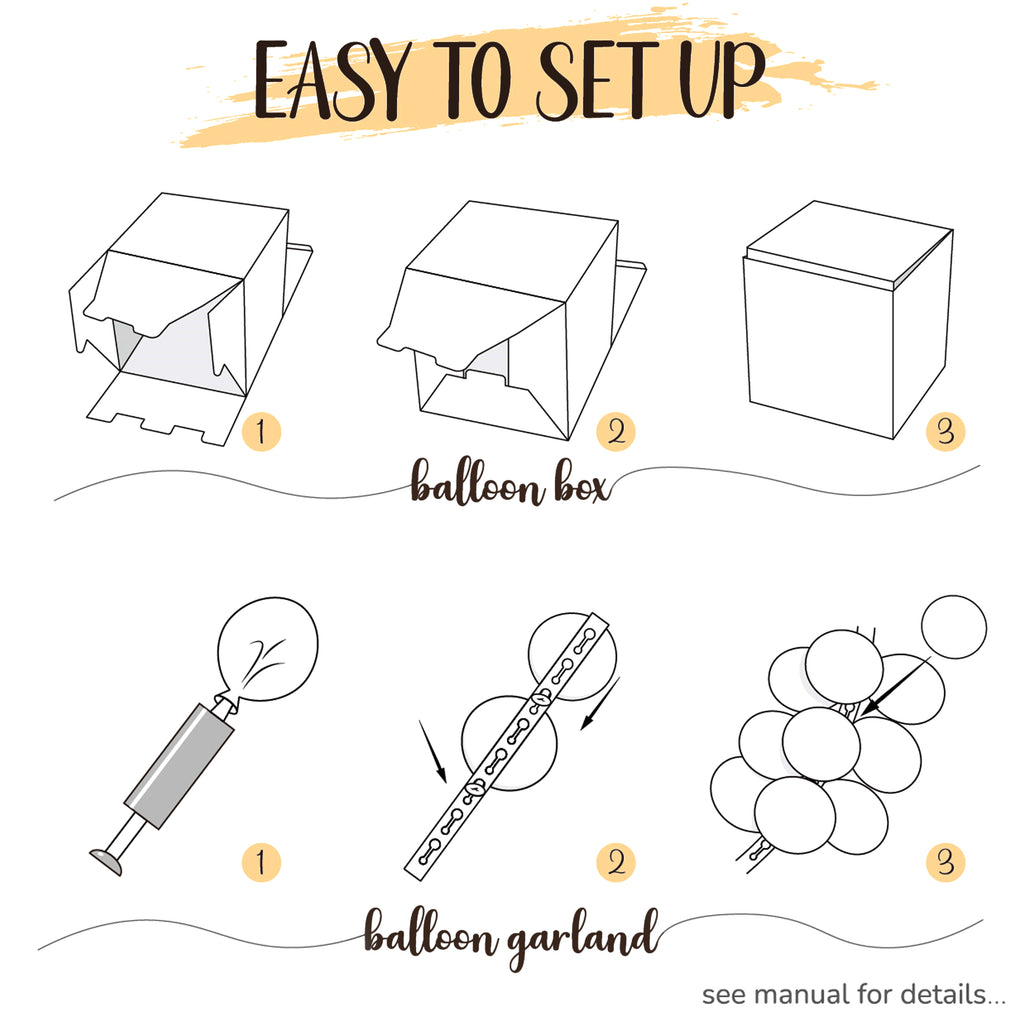 EASY TO SET UP

1

2

3

balloon box

1

2

3

balloon garland

see manual for details...